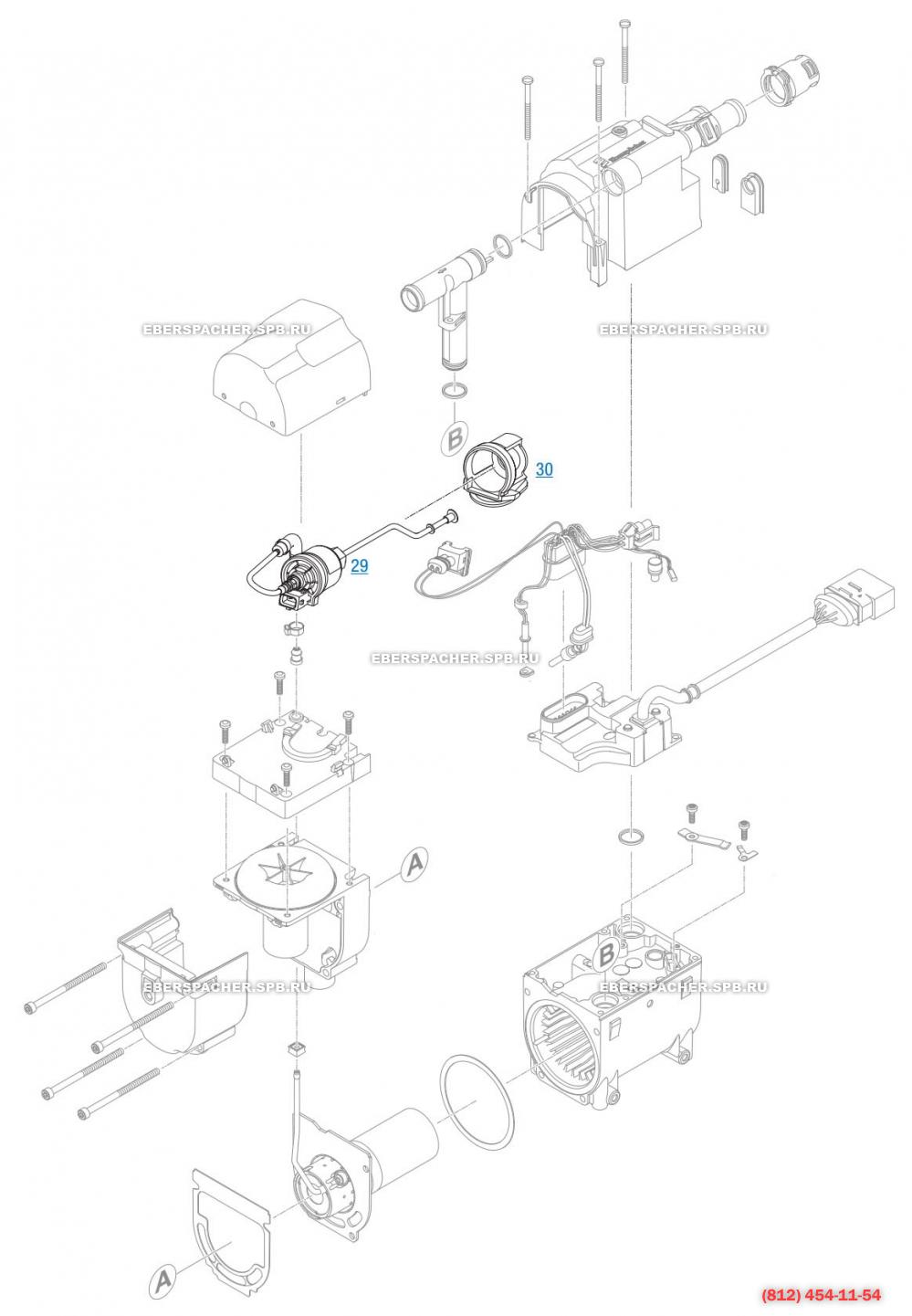 EBERSPACHER.SPB.RU

EBERSPACHER.SPB.RU

B

30

29

EBERSPACHER.SPB.RU

A

B

EBERSPACHER.SPB.RU

EBERSPACHER.SPB.RU

A

(812) 454-11-54